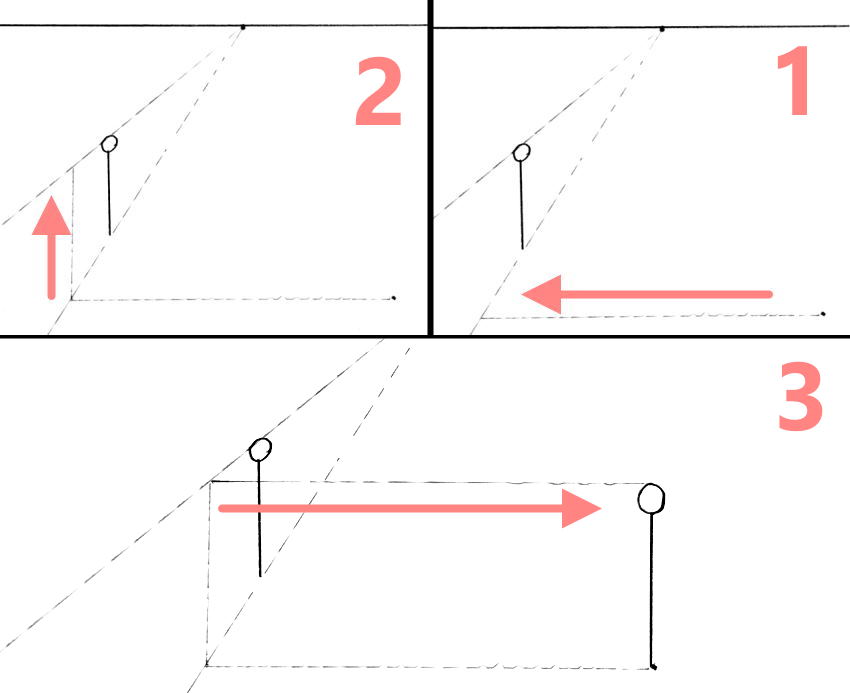 2

1

3